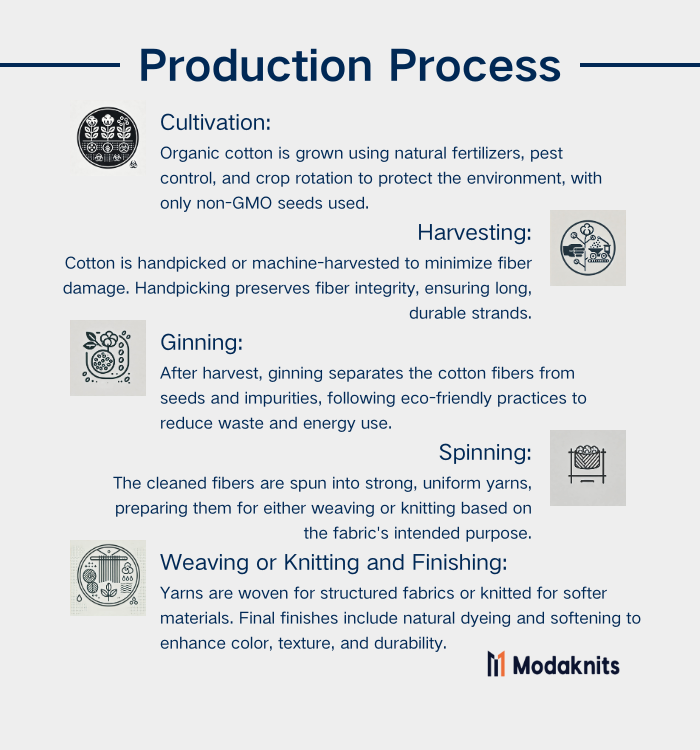 Production Process

Cultivation:
Organic cotton is grown using natural fertilizers, pest control, and crop rotation to protect the environment, with only non-GMO seeds used.

Harvesting:
Cotton is handpicked or machine-harvested to minimize fiber damage. Handpicking preserves fiber integrity, ensuring long, durable strands.

Ginning:
After harvest, ginning separates the cotton fibers from seeds and impurities, following eco-friendly practices to reduce waste and energy use.

Spinning:
The cleaned fibers are spun into strong, uniform yarns, preparing them for either weaving or knitting based on the fabric's intended purpose.

Weaving or Knitting and Finishing:
Yarns are woven for structured fabrics or knitted for softer materials. Final finishes include natural dyeing and softening to enhance color, texture, and durability.

Modaknits